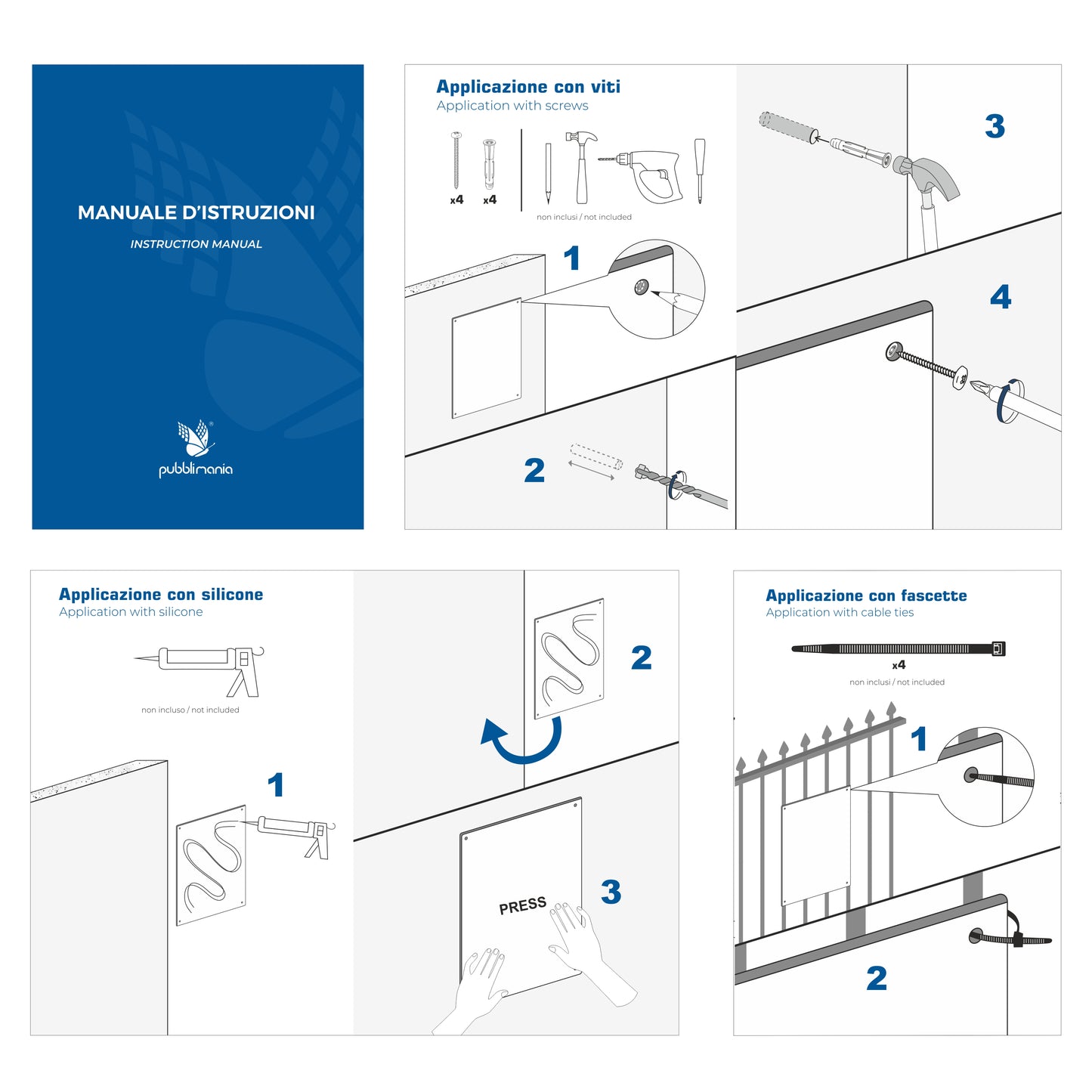 MANUALE D'ISTRUZIONI

INSTRUCTION MANUAL

pubblimania

Applicazione con viti
Application with screws

x4 x4

non inclusi / not included

1

2

3

4

Applicazione con silicone
Application with silicone

non incluso / not included

1

2

3

PRESS

Applicazione con fascette
Application with cable ties

x4

non inclusi / not included

1

2