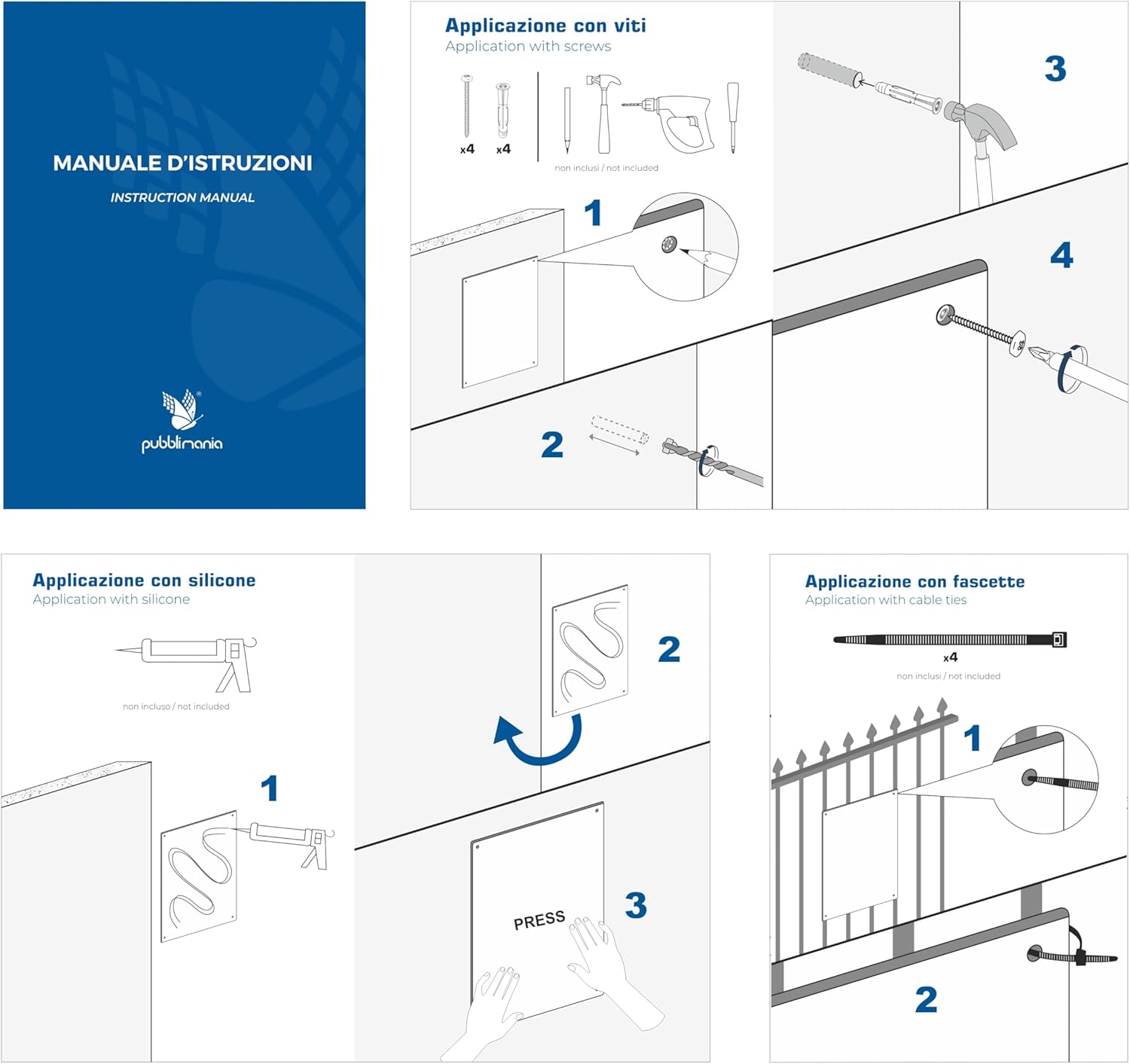 MANUALE D'ISTRUZIONI

INSTRUCTION MANUAL

pubblimania

Applicazione con viti
Application with screws

x4 x4

non inclusi / not included

1

2

3

4

Applicazione con silicone
Application with silicone

non incluso / not included

1

2

PRESS

3

Applicazione con fascette
Application with cable ties

x4

non inclusi / not included

1

2